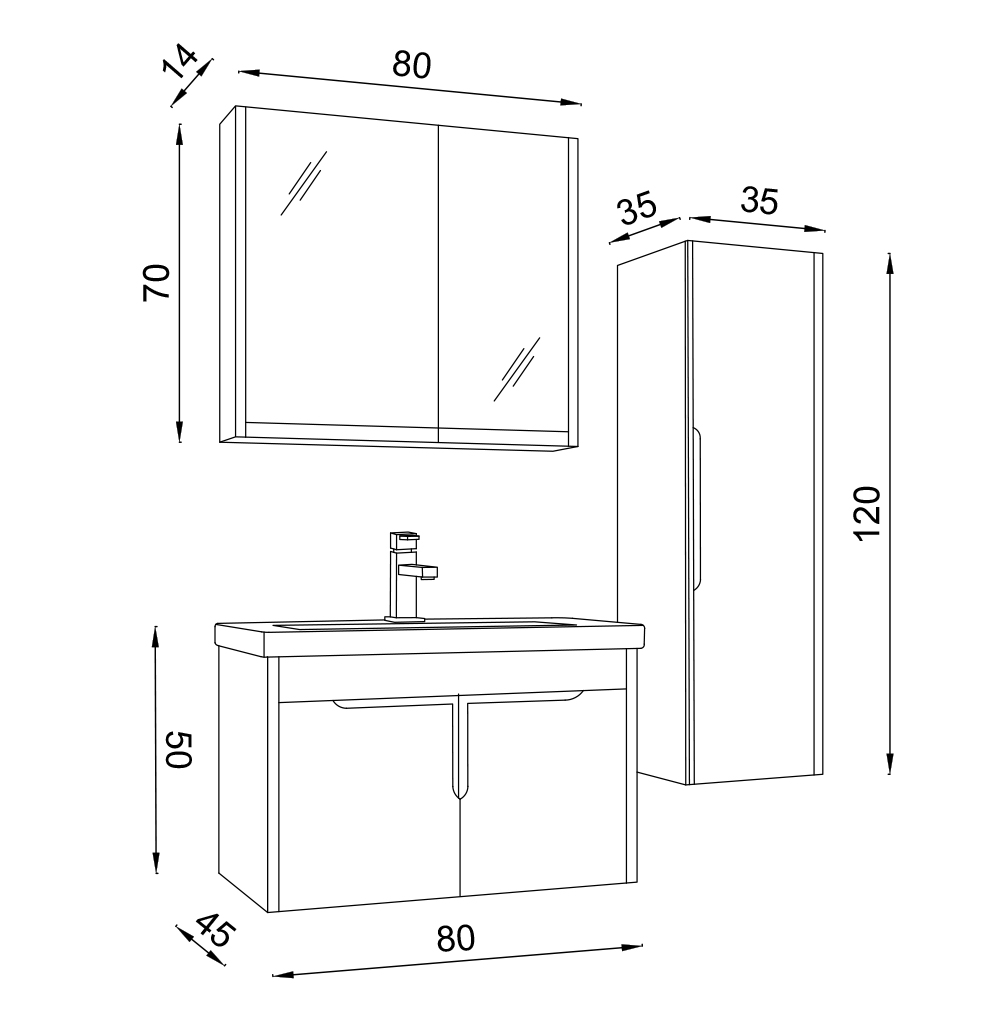 14
80
70
35
35
120
50
45
80