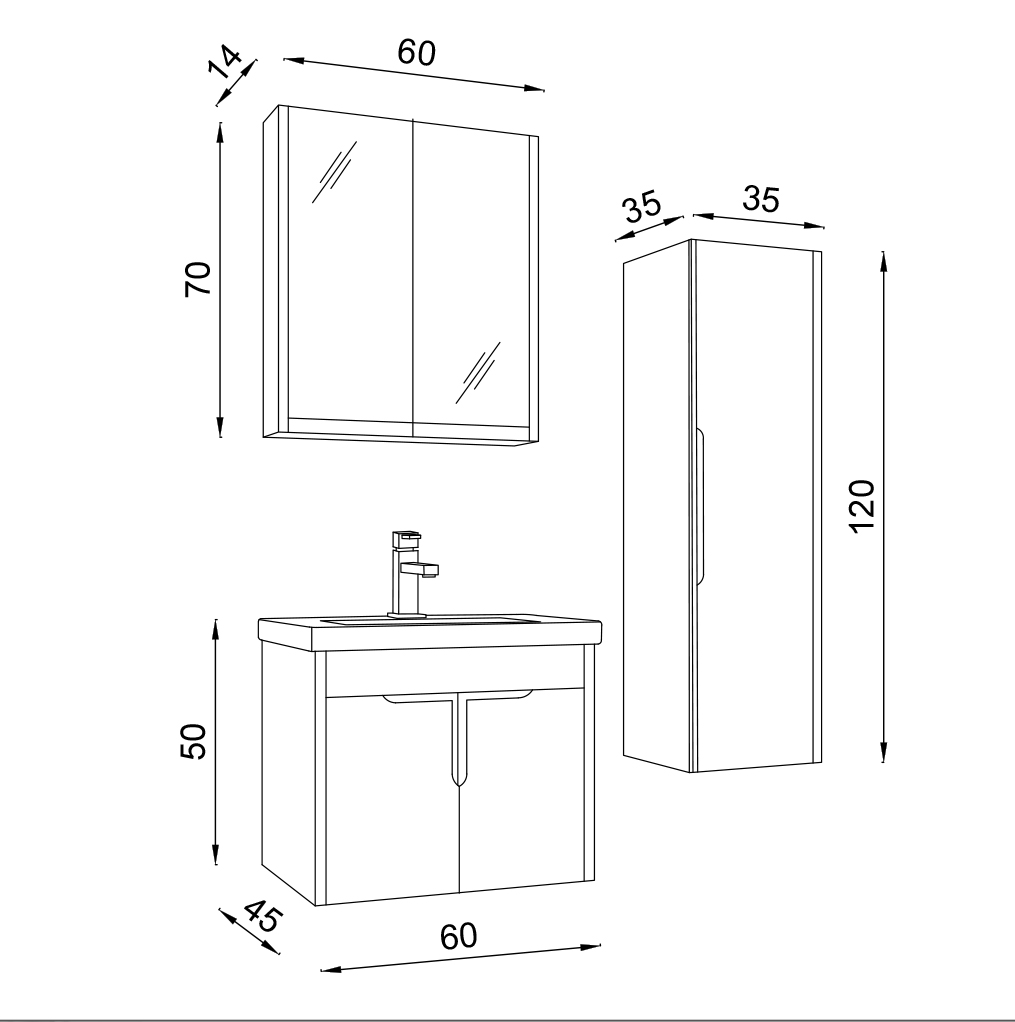 14
60
70
35
35
120
50
45
60