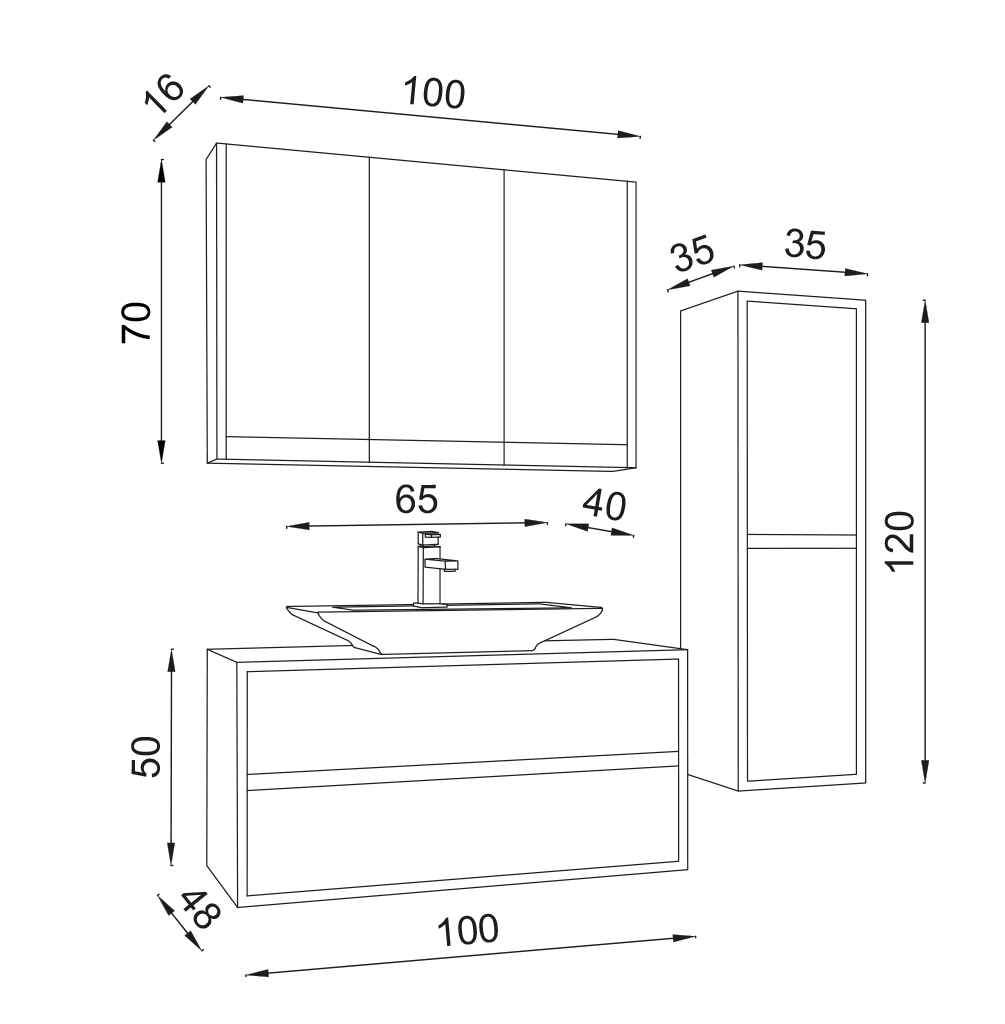 16
100
70
35
35
65
40
120
50
48
100