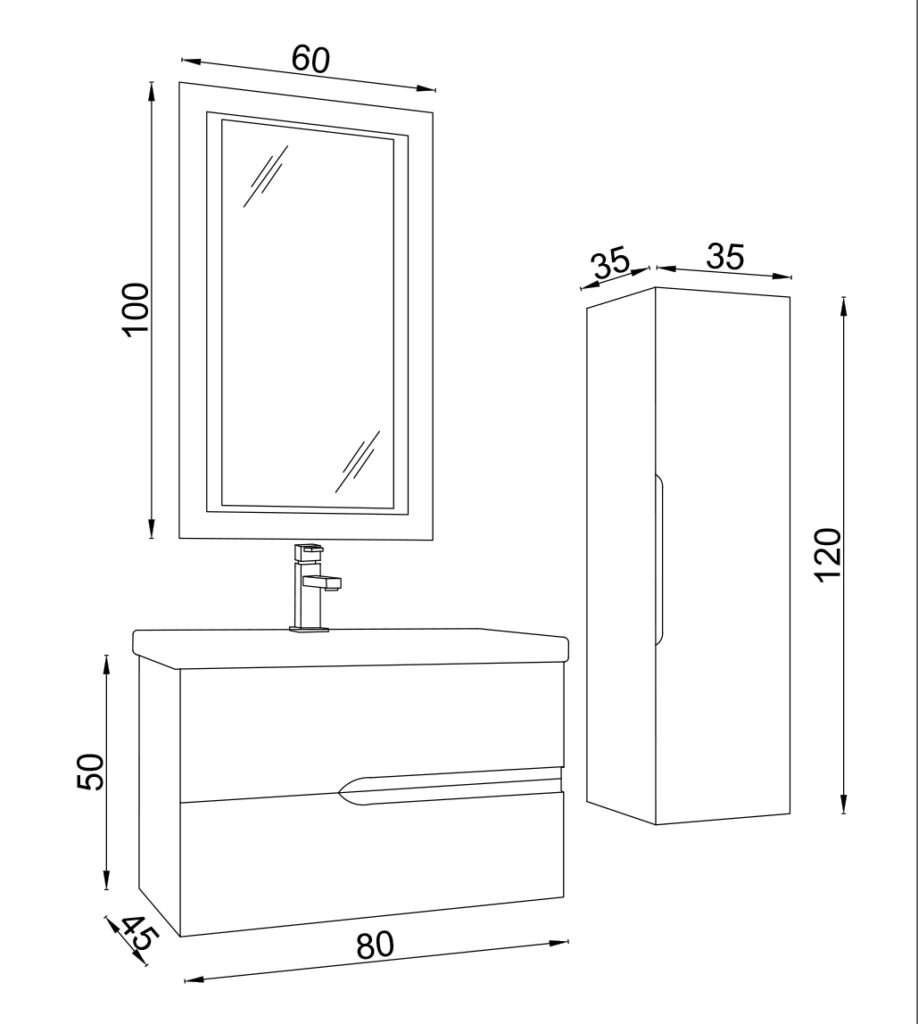 60

100

35 35

120

50

45

80